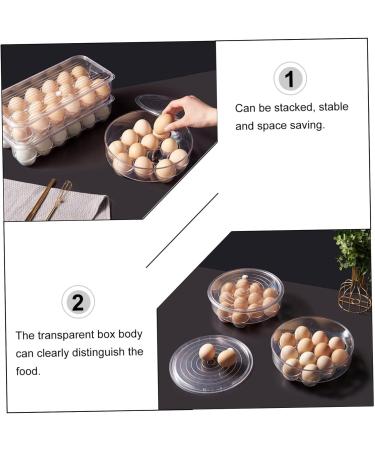 1

Can be stacked, stable and space saving.

2

The transparent box body can clearly distinguish the food.