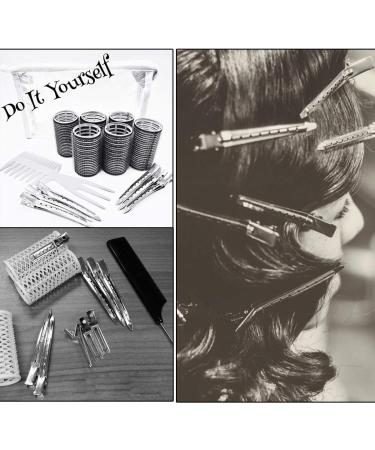 Do It Yourself