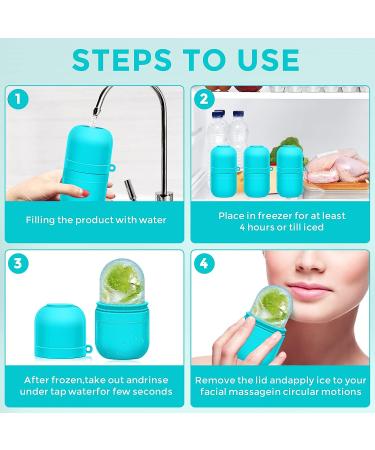 STEPS TO USE

1

Filling the product with water

2

Place in freezer for at least 4 hours or till iced

3

After frozen,take out andrinse under tap waterfor few seconds

4

Remove the lid andapply ice to your facial massagein circular motions