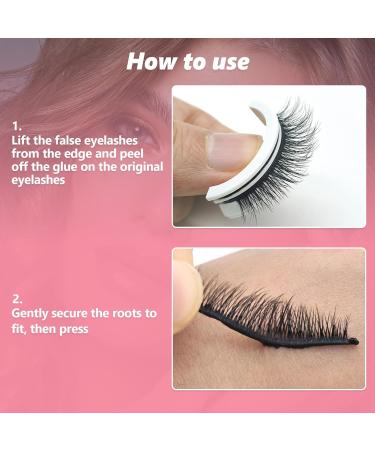 How to use

1.
Lift the false eyelashes from the edge and peel off the glue on the original eyelashes

2.
Gently secure the roots to fit, then press