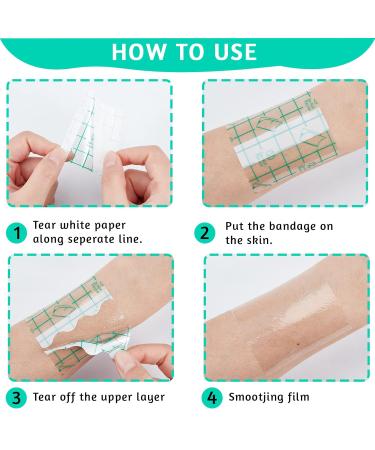 HOW TO USE

1 Tear white paper along seperate line.

2 Put the bandage on the skin.

3 Tear off the upper layer

4 Smootjing film