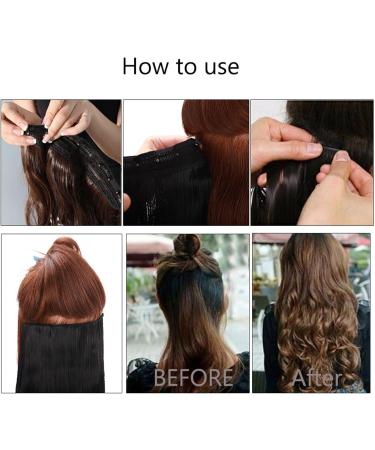 How to use

BEFORE

After