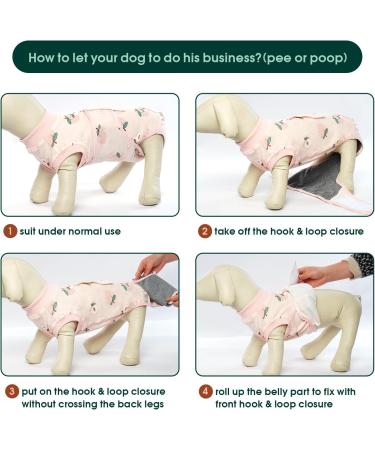 How to let your dog to do his business?(pee or poop)

1 suit under normal use

2 take off the hook & loop closure

3 put on the hook & loop closure without crossing the back legs

4 roll up the belly part to fix with front hook & loop closure