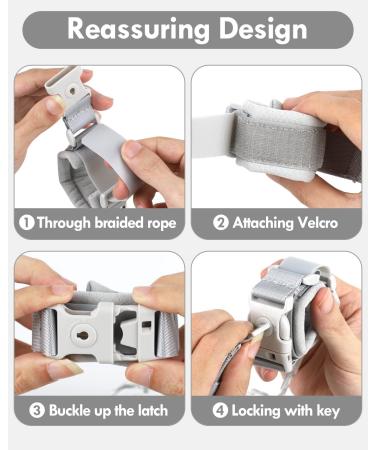 Reassuring Design

1 Through braided rope

2 Attaching Velcro

3 Buckle up the latch

4 Locking with key