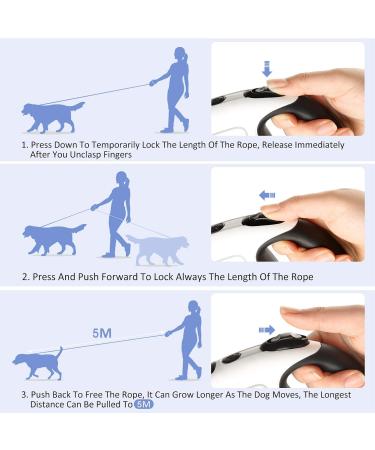 1. Press Down To Temporarily Lock The Length Of The Rope, Release Immediately After You Unclasp Fingers

2. Press And Push Forward To Lock Always The Length Of The Rope

5M

3. Push Back To Free The Rope, It Can Grow Longer As The Dog Moves, The Longest Distance Can Be Pulled To 5M