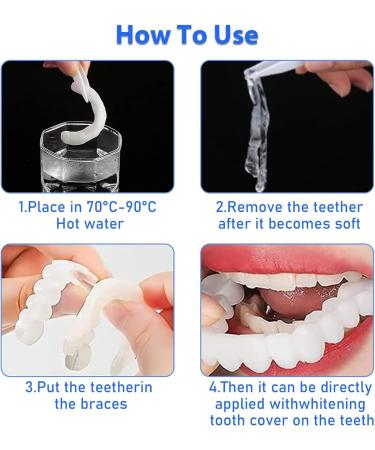 How To Use

1.Place in 70°C-90°C Hot water

2.Remove the teether after it becomes soft

3.Put the teetherin the braces

4.Then it can be directly applied withwhitening tooth cover on the teeth