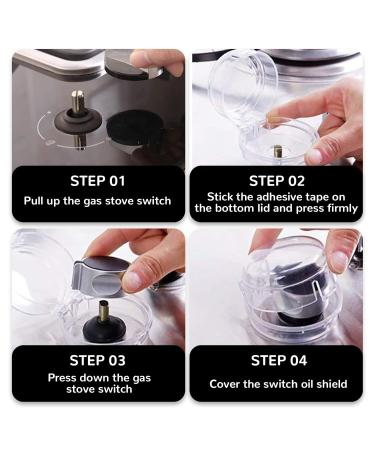 STEP 01
Pull up the gas stove switch

STEP 02
Stick the adhesive tape on the bottom lid and press firmly

STEP 03
Press down the gas stove switch

STEP 04
Cover the switch oil shield