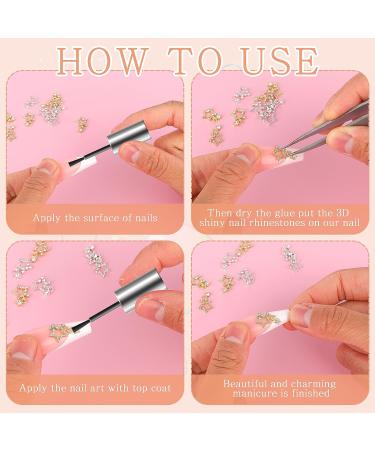 HOW TO USE

Apply the surface of nails

Then dry the glue put the 3D shiny nail rhinestones on our nail

Apply the nail art with top coat

Beautiful and charming manicure is finished