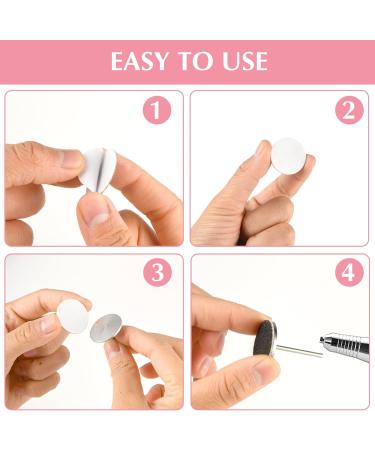 EASY TO USE

1

2

3

4