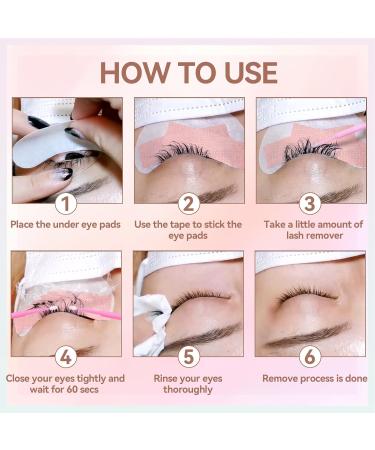 HOW TO USE

1
Place the under eye pads

2
Use the tape to stick the eye pads

3
Take a little amount of lash remover

4
Close your eyes tightly and wait for 60 secs

5
Rinse your eyes thoroughly

6
Remove process is done