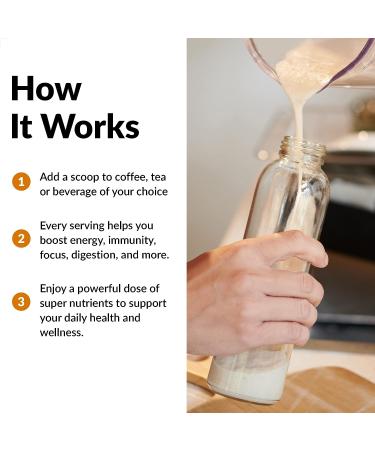 How It Works

1 Add a scoop to coffee, tea or beverage of your choice

2 Every serving helps you boost energy, immunity, focus, digestion, and more.

3 Enjoy a powerful dose of super nutrients to support your daily health and wellness.