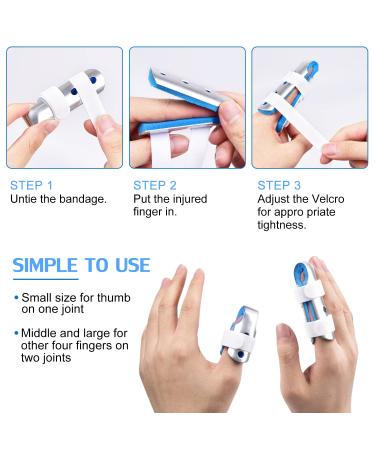 STEP 1
Untie the bandage.

STEP 2
Put the injured finger in.

STEP 3
Adjust the Velcro for appro priate tightness.

SIMPLE TO USE

• Small size for thumb on one joint

• Middle and large for other four fingers on two joints