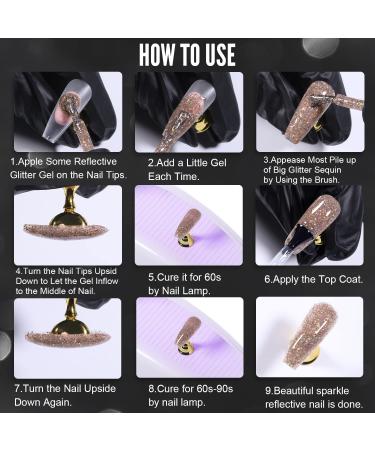 HOW TO USE

1.Apple Some Reflective Glitter Gel on the Nail Tips.

2.Add a Little Gel Each Time.

3.Appease Most Pile up of Big Glitter Sequin by Using the Brush.

4.Turn the Nail Tips Upsid Down to Let the Gel Inflow to the Middle of Nail.

5.Cure it for 60s by Nail Lamp.

6.Apply the Top Coat.

7.Turn the Nail Upside Down Again.

8.Cure for 60s-90s by nail lamp.

9.Beautiful sparkle reflective nail is done.