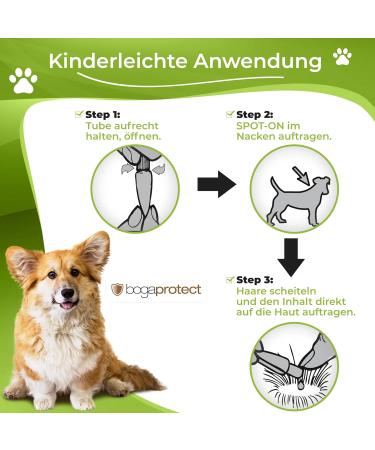 Kinderleichte Anwendung

Step 1:
Tube aufrecht halten, öffnen.

Step 2:
SPOT-ON im Nacken auftragen.

bogaprotect

Step 3:
Haare scheiteln und den Inhalt direkt auf die Haut auftragen.