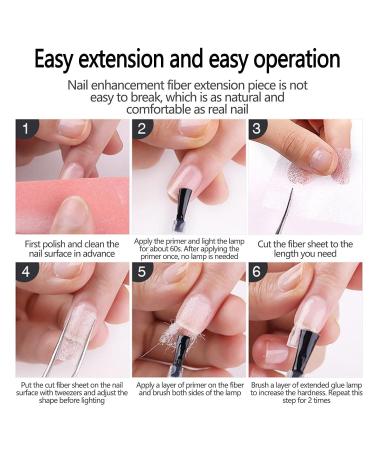 Easy extension and easy operation

Nail enhancement fiber extension piece is not easy to break, which is as natural and comfortable as real nail

1

First polish and clean the nail surface in advance

2

Apply the primer and light the lamp for about 60s. After applying the primer once, no lamp is needed

3

Cut the fiber sheet to the length you need

4

Put the cut fiber sheet on the nail surface with tweezers and adjust the shape before lighting

5

Apply a layer of primer on the fiber and brush both sides of the lamp

6

Brush a layer of extended glue lamp to increase the hardness. Repeat this step for 2 times