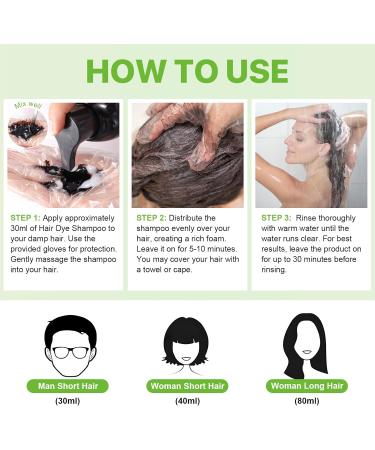 HOW TO USE

Mix well

STEP 1: Apply approximately 30ml of Hair Dye Shampoo to your damp hair. Use the provided gloves for protection. Gently massage the shampoo into your hair.

STEP 2: Distribute the shampoo evenly over your hair, creating a rich foam. Leave it on for 5-10 minutes. You may cover your hair with a towel or cape.

STEP 3: Rinse thoroughly with warm water until the water runs clear. For best results, leave the product on for up to 30 minutes before rinsing.

Man Short Hair
(30ml)

Woman Short Hair
(40ml)

Woman Long Hair
(80ml)