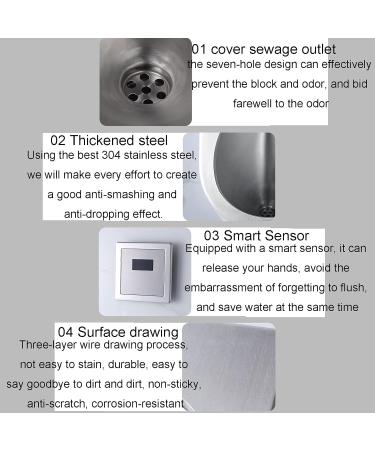 01 cover sewage outlet
the seven-hole design can effectively prevent the block and odor, and bid farewell to the odor

02 Thickened steel
Using the best 304 stainless steel, we will make every effort to create a good anti-smashing and anti-dropping effect.

03 Smart Sensor
Equipped with a smart sensor, it can release your hands, avoid the embarrassment of forgetting to flush, and save water at the same time

04 Surface drawing
Three-layer wire drawing process, not easy to stain, durable, easy to say goodbye to dirt and dirt, non-sticky, anti-scratch, corrosion-resistant