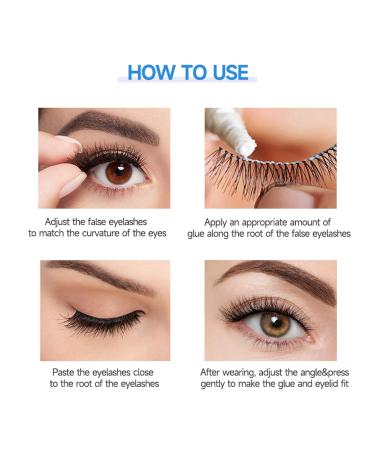 HOW TO USE

Adjust the false eyelashes to match the curvature of the eyes

Apply an appropriate amount of glue along the root of the false eyelashes

Paste the eyelashes close to the root of the eyelashes

After wearing, adjust the angle&press gently to make the glue and eyelid fit