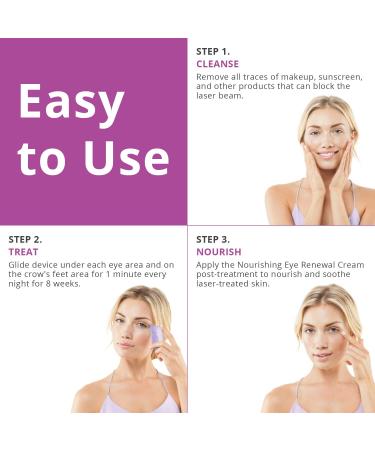 Easy to Use

STEP 1.
CLEANSE
Remove all traces of makeup, sunscreen, and other products that can block the laser beam.

STEP 2.
TREAT
Glide device under each eye area and on the crow's feet area for 1 minute every night for 8 weeks.

STEP 3.
NOURISH
Apply the Nourishing Eye Renewal Cream post-treatment to nourish and soothe laser-treated skin.