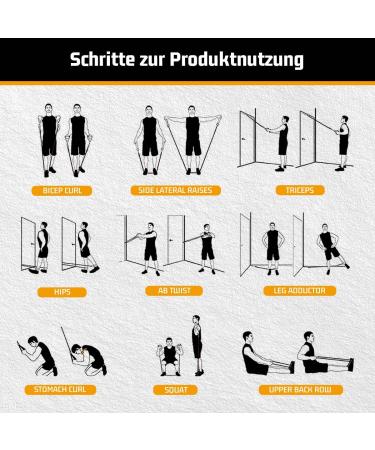 Schritte zur Produktnutzung

BICEP CURL

SIDE LATERAL RAISES

TRICEPS

HIPS

AB TWIST

LEG ADDUCTOR

STOMACH CURL

SQUAT

UPPER BACK ROW