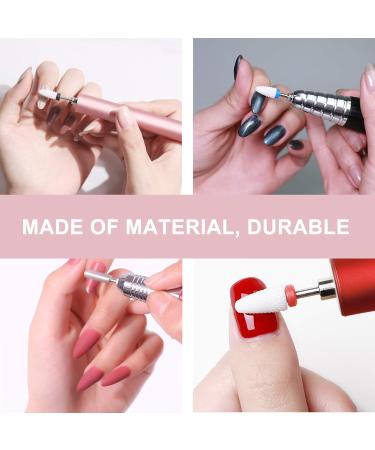 MADE OF MATERIAL, DURABLE