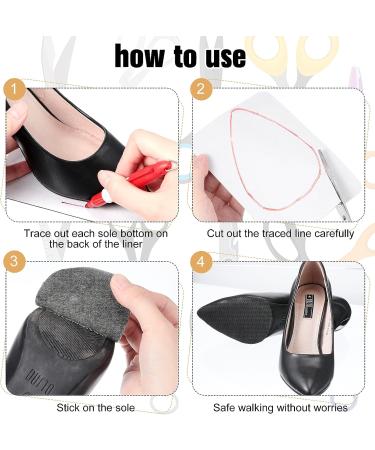 how to use

1

Trace out each sole bottom on the back of the liner

2

Cut out the traced line carefully

3

Stick on the sole

4

Safe walking without worries