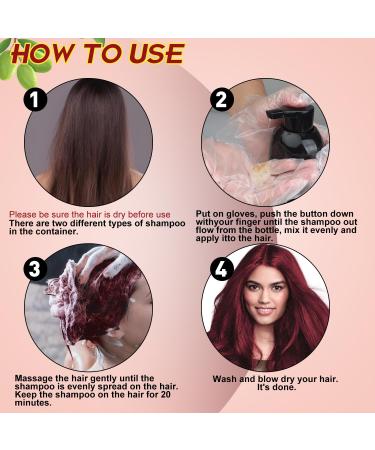 HOW TO USE

1

Please be sure the hair is dry before use
There are two different types of shampoo in the container.

2

Put on gloves, push the button down withyour finger until the shampoo out flow from the bottle, mix it evenly and apply itto the hair.

3

Massage the hair gently until the shampoo is evenly spread on the hair. Keep the shampoo on the hair for 20 minutes.

4

Wash and blow dry your hair. It's done.