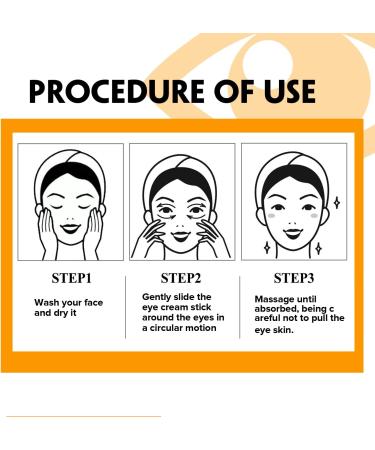 PROCEDURE OF USE

STEP1

Wash your face and dry it

STEP2

Gently slide the eye cream stick around the eyes in a circular motion

STEP3

Massage until absorbed, being c areful not to pull the eye skin.