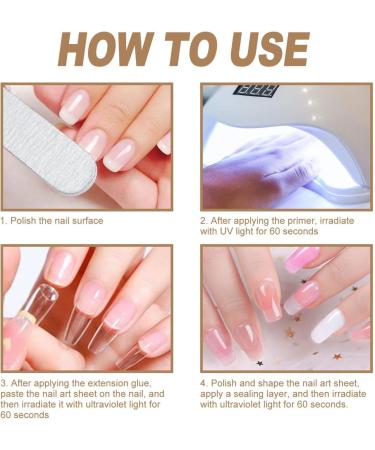 HOW TO USE

1. Polish the nail surface

2. After applying the primer, irradiate with UV light for 60 seconds

3. After applying the extension glue, paste the nail art sheet on the nail, and then irradiate it with ultraviolet light for 60 seconds

4. Polish and shape the nail art sheet, apply a sealing layer, and then irradiate with ultraviolet light for 60 seconds.