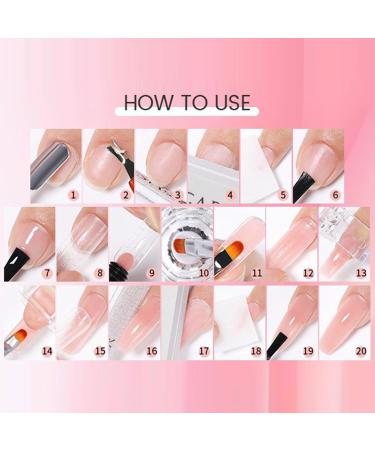 HOW TO USE

1
2
3
4
5
6
7
8
9
10
11
12
13
14
15
16
17
18
19
20