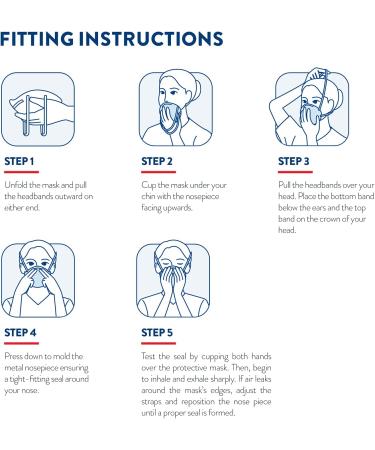 FITTING INSTRUCTIONS

STEP 1

Unfold the mask and pull the headbands outward on either end.

STEP 2

Cup the mask under your chin with the nosepiece facing upwards.

STEP 3

Pull the headbands over your head. Place the bottom band below the ears and the top band on the crown of your head.

STEP 4

Press down to mold the metal nosepiece ensuring a tight-fitting seal around your nose.

STEP 5

Test the seal by cupping both hands over the protective mask. Then, begin to inhale and exhale sharply. If air leaks around the mask's edges, adjust the straps and reposition the nose piece until a proper seal is formed.