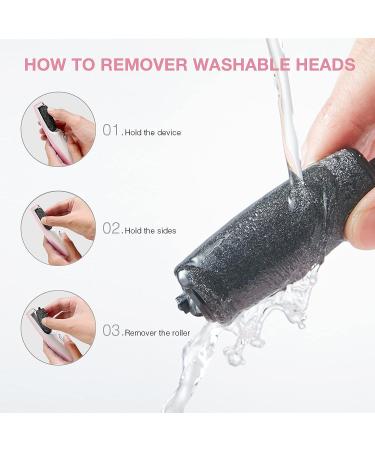 HOW TO REMOVER WASHABLE HEADS

01.Hold the device

02.Hold the sides

03.Remover the roller