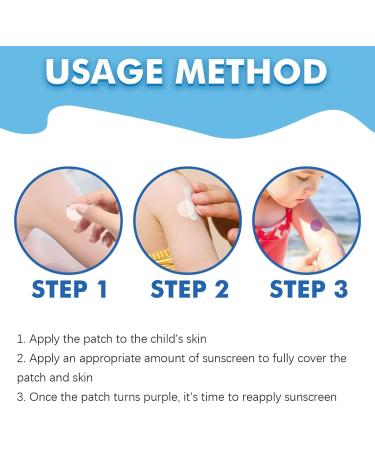 USAGE METHOD

STEP 1

STEP 2

STEP 3

1. Apply the patch to the child's skin
2. Apply an appropriate amount of sunscreen to fully cover the patch and skin
3. Once the patch turns purple, it's time to reapply sunscreen