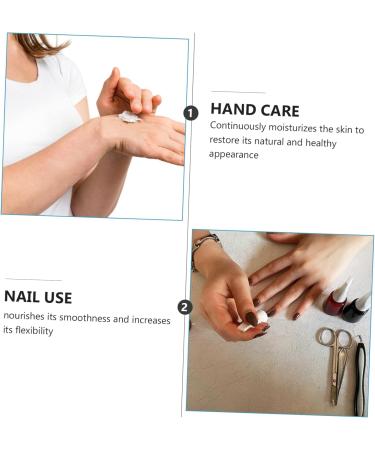 1

HAND CARE

Continuously moisturizes the skin to restore its natural and healthy appearance

NAIL USE

nourishes its smoothness and increases its flexibility

2