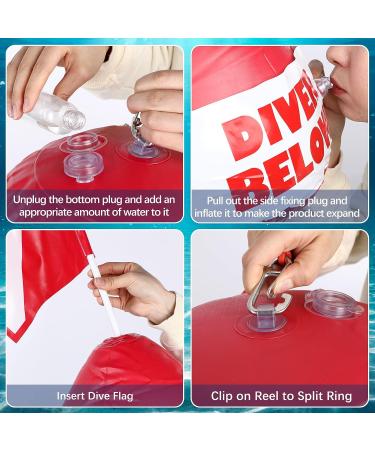 Unplug the bottom plug and add an appropriate amount of water to it

DIVER BELOW

Pull out the side fixing plug and inflate it to make the product expand

Insert Dive Flag

Clip on Reel to Split Ring