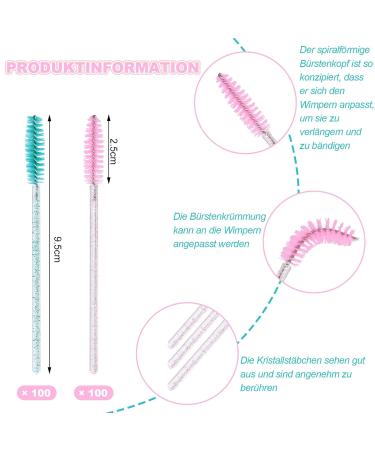 PRODUKTINFORMATION

9.5cm

2.5cm

× 100

× 100

Der spiralförmige Bürstenkopf ist so konzipiert, dass er sich den Wimpern anpasst, um sie zu verlängern und zu bändigen

Die Bürstenkrümmung kann an die Wimpern angepasst werden

Die Kristallstäbchen sehen gut aus und sind angenehm zu berühren