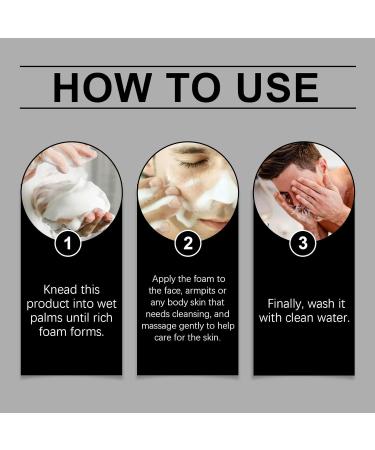 HOW TO USE

1

Knead this product into wet palms until rich foam forms.

2

Apply the foam to the face, armpits or any body skin that needs cleansing, and massage gently to help care for the skin.

3

Finally, wash it with clean water.