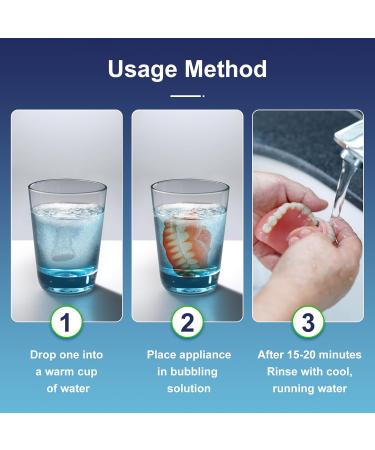 Usage Method

1
Drop one into a warm cup of water

2
Place appliance in bubbling solution

3
After 15-20 minutes Rinse with cool, running water