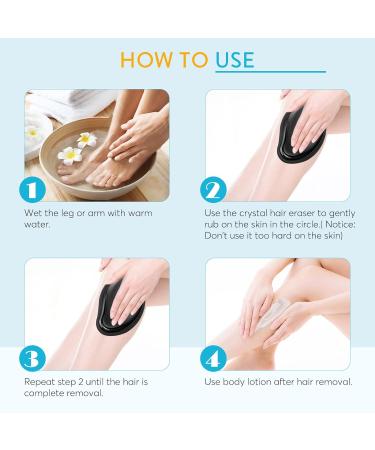 HOW TO USE

1

Wet the leg or arm with warm water.

2

Use the crystal hair eraser to gently rub on the skin in the circle.( Notice: Don't use it too hard on the skin)

3

Repeat step 2 until the hair is complete removal.

4

Use body lotion after hair removal.