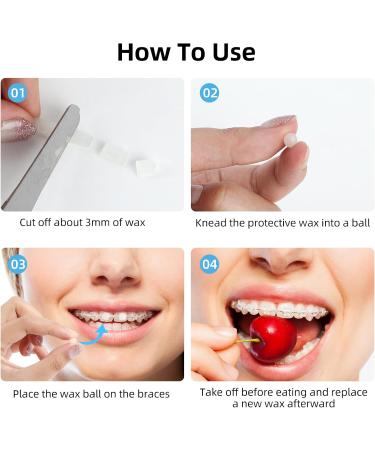 How To Use

01

Cut off about 3mm of wax

02

Knead the protective wax into a ball

03

Place the wax ball on the braces

04

Take off before eating and replace a new wax afterward