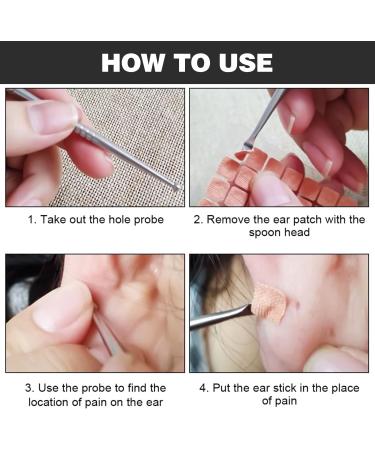 HOW TO USE

1. Take out the hole probe

2. Remove the ear patch with the spoon head

3. Use the probe to find the location of pain on the ear

4. Put the ear stick in the place of pain