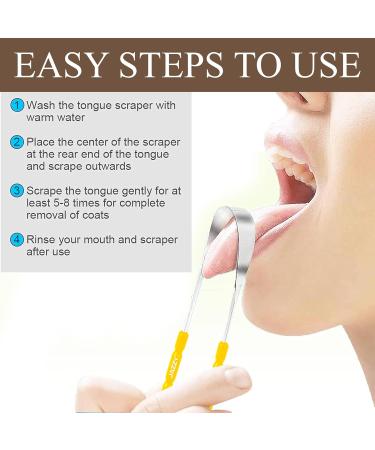 EASY STEPS TO USE

1 Wash the tongue scraper with warm water

2 Place the center of the scraper at the rear end of the tongue and scrape outwards

3 Scrape the tongue gently for at least 5-8 times for complete removal of coats

4 Rinse your mouth and scraper after use

JAZZY