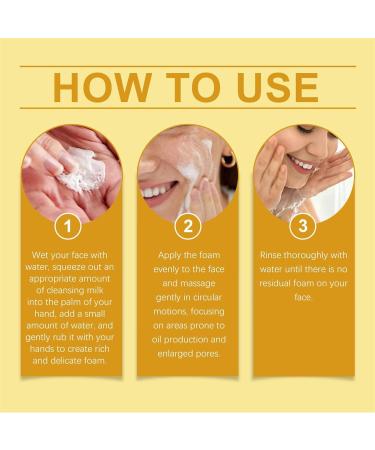 HOW TO USE

1

Wet your face with water, squeeze out an appropriate amount of cleansing milk into the palm of your hand, add a small amount of water, and gently rub it with your hands to create rich and delicate foam.

2

Apply the foam evenly to the face and massage gently in circular motions, focusing on areas prone to oil production and enlarged pores.

3

Rinse thoroughly with water until there is no residual foam on your face.