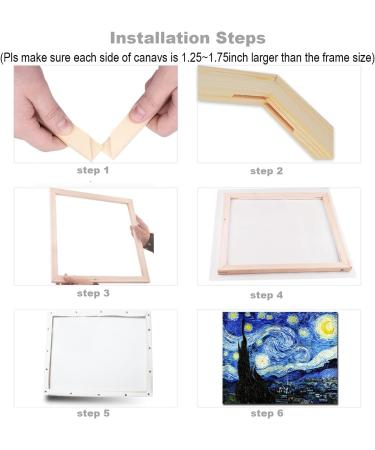 Installation Steps

(Pls make sure each side of canavs is 1.25~1.75inch larger than the frame size)

step 1

step 2

step 3

step 4

step 5

step 6