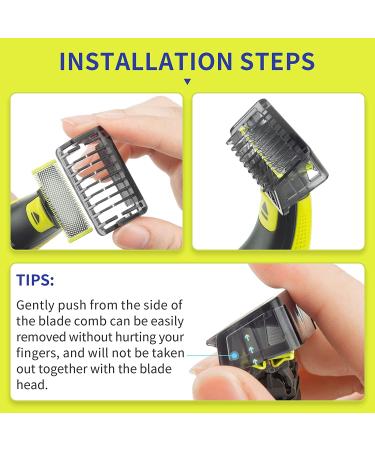 INSTALLATION STEPS

TIPS:

Gently push from the side of the blade comb can be easily removed without hurting your fingers, and will not be taken out together with the blade head.