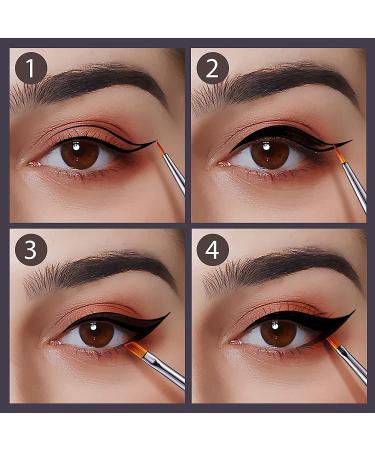 1

2

3

4