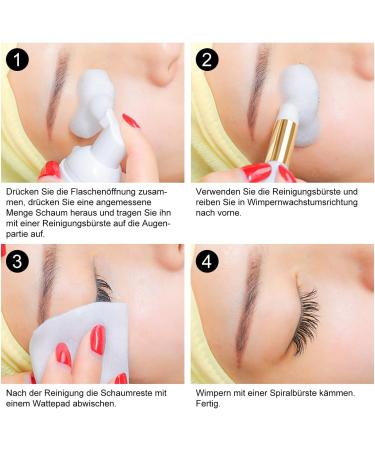 1

Drücken Sie die Flaschenöffnung zusammen, drücken Sie eine angemessene Menge Schaum heraus und tragen Sie ihn mit einer Reinigungsbürste auf die Augenpartie auf.

2

Verwenden Sie die Reinigungsbürste und reiben Sie in Wimpernwachstumsrichtung nach vorne.

3

Nach der Reinigung die Schaumreste mit einem Wattepad abwischen.

4

Wimpern mit einer Spiralbürste kämmen. Fertig.