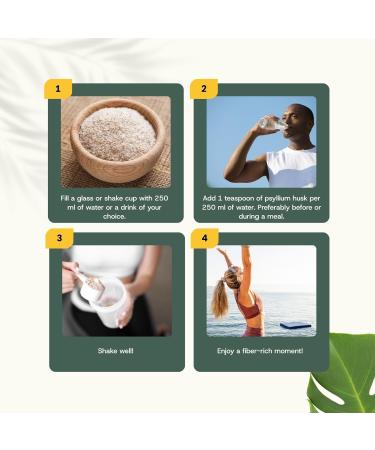 1

Fill a glass or shake cup with 250 ml of water or a drink of your choice.

2

Add 1 teaspoon of psyllium husk per 250 ml of water. Preferably before or during a meal.

3

Shake well!

4

Enjoy a fiber-rich moment!