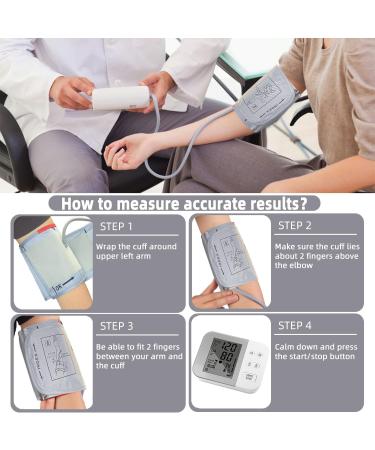 How to measure accurate results?

STEP 1

Wrap the cuff around upper left arm

STEP 2

Make sure the cuff lies about 2 fingers above the elbow

STEP 3

Be able to fit 2 fingers between your arm and the cuff

STEP 4

Calm down and press the start/stop button

120

80