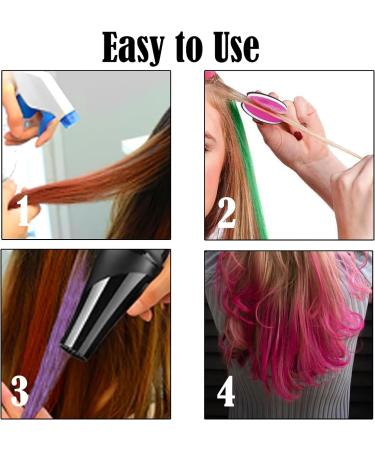 Easy to Use

1

2

3

4